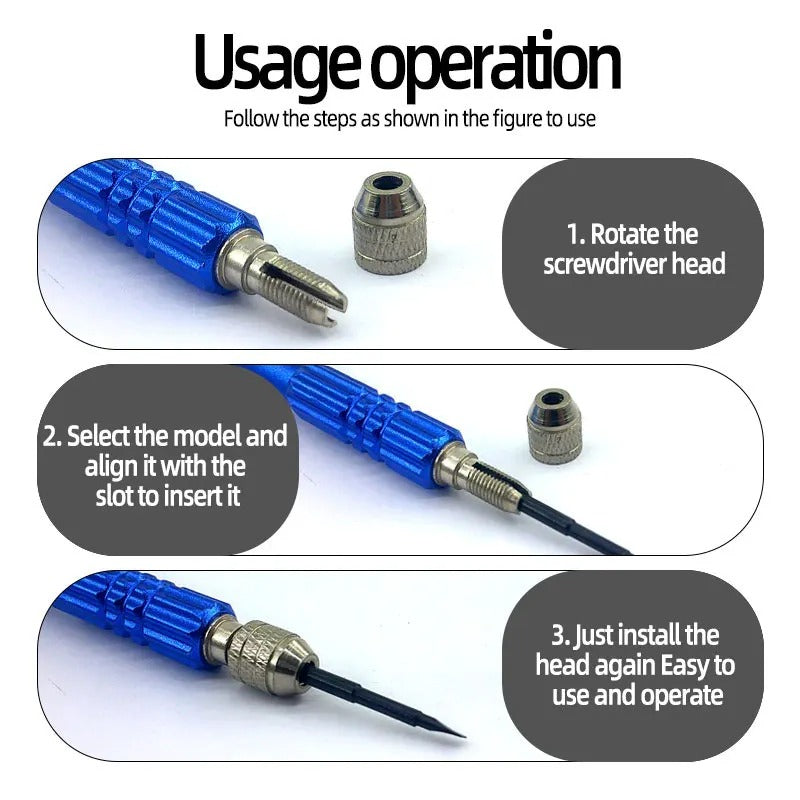 Usage operation
Follow the steps as shown in the figure to use

1. Rotate the screwdriver head

2. Select the model and align it with the slot to insert it

3. Just install the head again Easy to use and operate