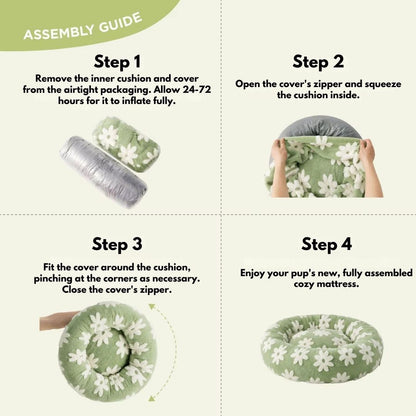 ASSEMBLY GUIDE

Step 1

Remove the inner cushion and cover from the airtight packaging. Allow 24-72 hours for it to inflate fully.

Step 2

Open the cover's zipper and squeeze the cushion inside.

Step 3

Fit the cover around the cushion, pinching at the corners as necessary. Close the cover's zipper.

Step 4

Enjoy your pup's new, fully assembled cozy mattress.